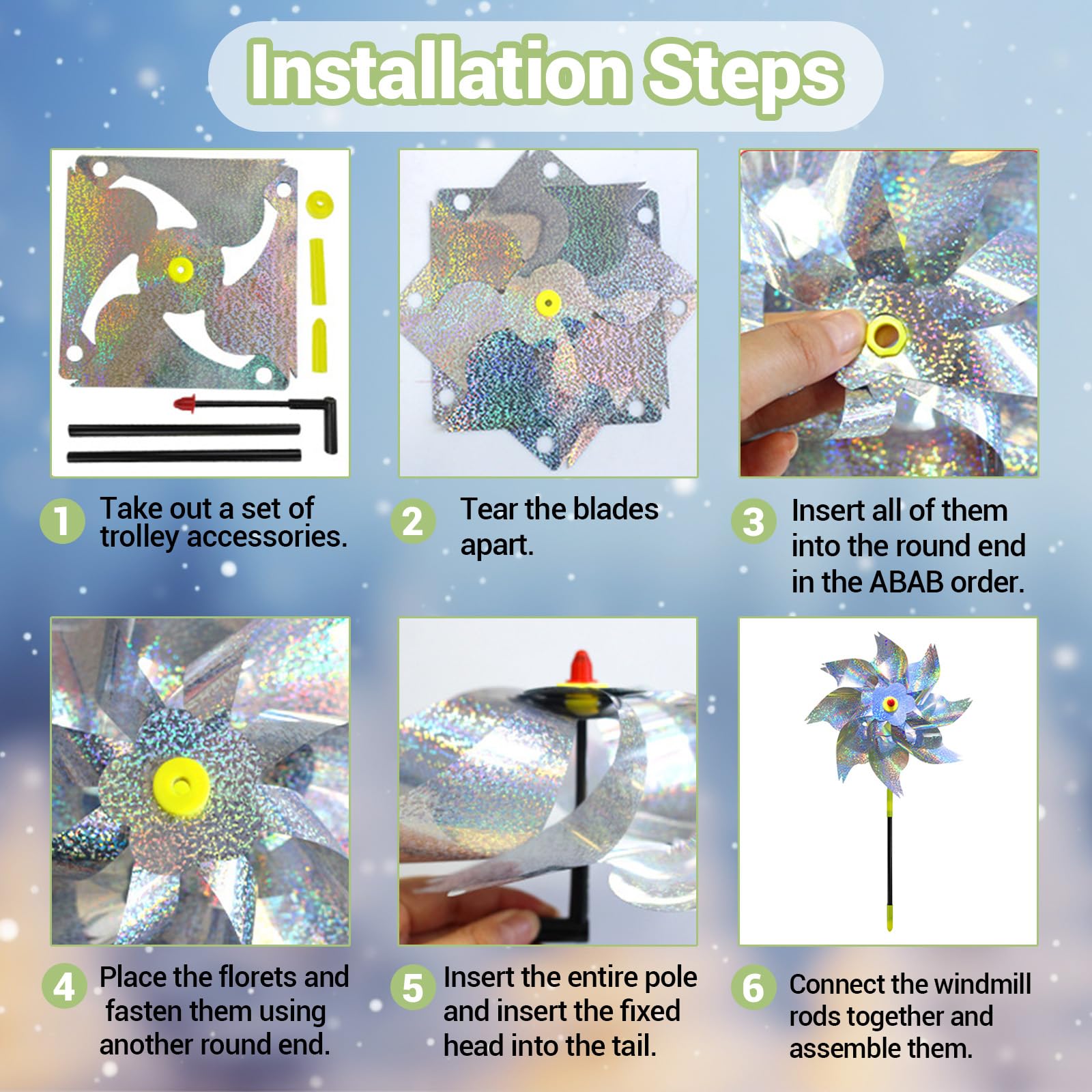 Installation Steps

1 Take out a set of trolley accessories.

2 Tear the blades apart.

3 Insert all of them into the round end in the ABAB order.

4 Place the florets and fasten them using another round end.

5 Insert the entire pole and insert the fixed head into the tail.

6 Connect the windmill rods together and assemble them.