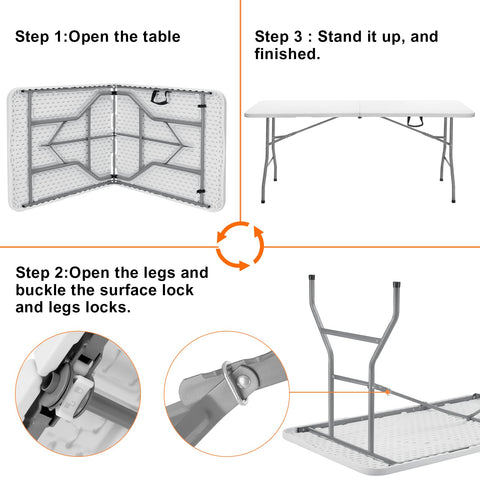 Step 1:Open the table

Step 3 : Stand it up, and finished.

Step 2:Open the legs and buckle the surface lock and legs locks.