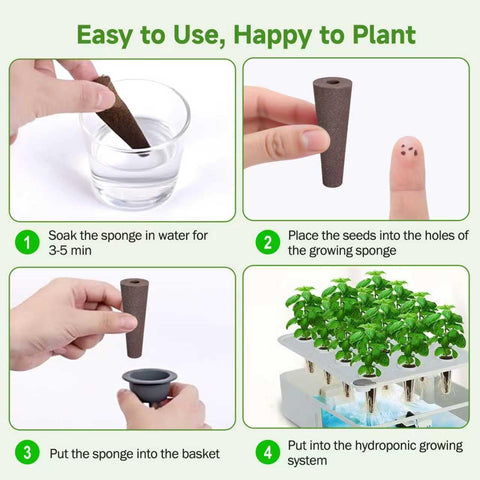 Easy to Use, Happy to Plant

1 Soak the sponge in water for 3-5 min

2 Place the seeds into the holes of the growing sponge

3 Put the sponge into the basket

4 Put into the hydroponic growing system