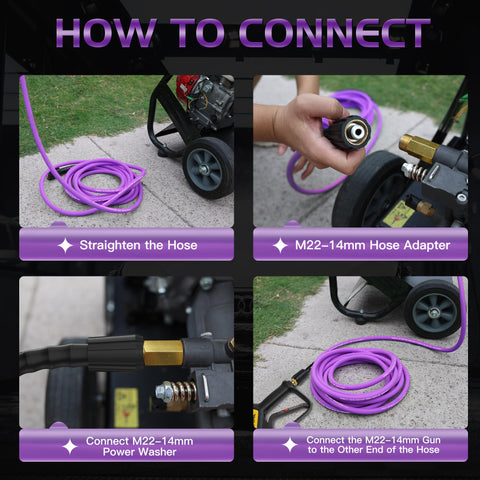 HOW TO CONNECT

Straighten the Hose

M22-14mm Hose Adapter

Connect M22-14mm Power Washer

Connect the M22-14mm Gun to the Other End of the Hose