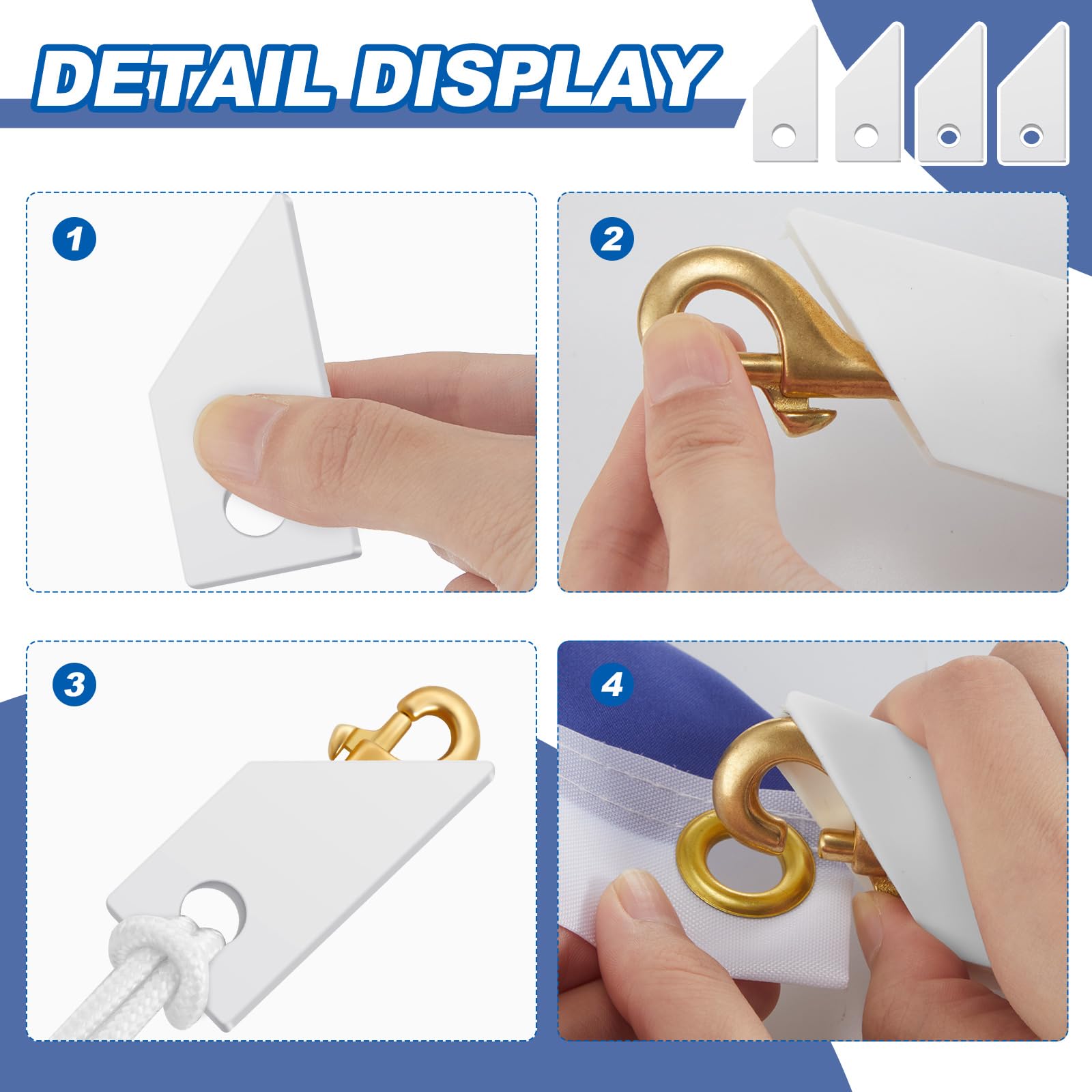 DETAIL DISPLAY

1

2

3

4