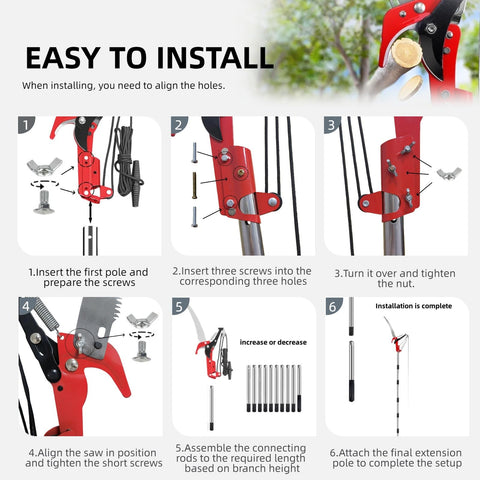 EASY TO INSTALL

When installing, you need to align the holes.

1

1.Insert the first pole and prepare the screws

2

2.Insert three screws into the corresponding three holes

3

3.Turn it over and tighten the nut.

4

4.Align the saw in position and tighten the short screws

5

increase or decrease

5.Assemble the connecting rods to the required length based on branch height

6

Installation is complete

6.Attach the final extension pole to complete the setup