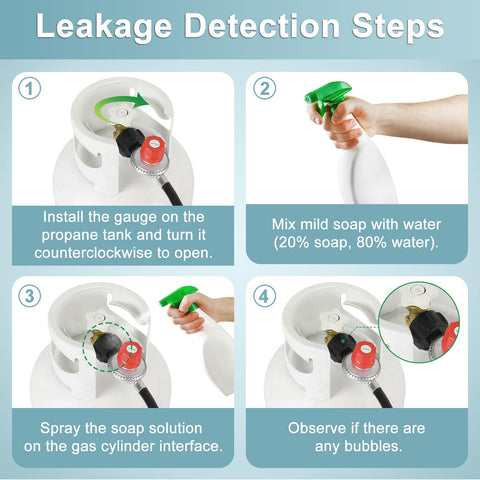 Leakage Detection Steps

1

Install the gauge on the propane tank and turn it counterclockwise to open.

2

Mix mild soap with water (20% soap, 80% water).

3

Spray the soap solution on the gas cylinder interface.

4

Observe if there are any bubbles.