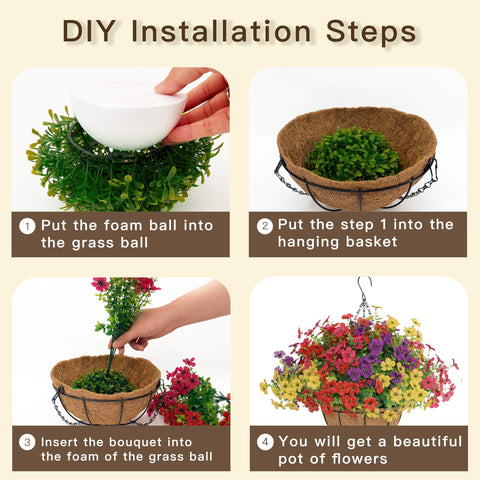 DIY Installation Steps

1 Put the foam ball into the grass ball

2 Put the step 1 into the hanging basket

3 Insert the bouquet into the foam of the grass ball

4 You will get a beautiful pot of flowers