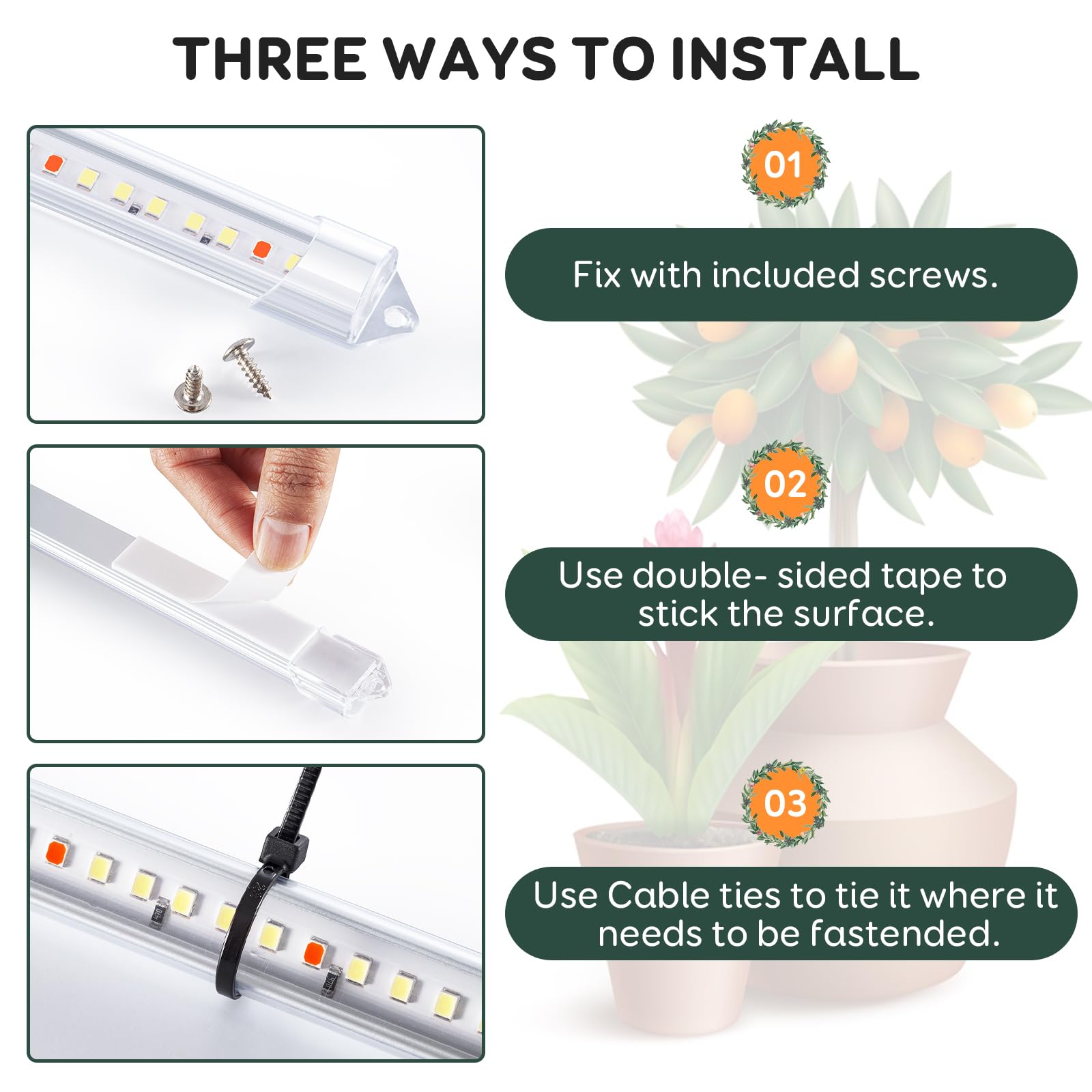 THREE WAYS TO INSTALL

01

Fix with included screws.

02

Use double- sided tape to stick the surface.

03

Use Cable ties to tie it where it needs to be fastended.