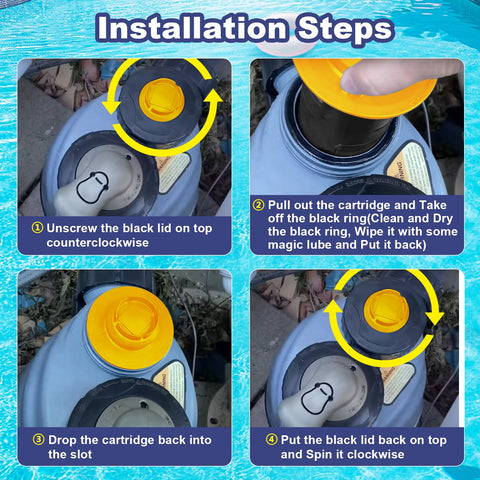 Installation Steps

① Unscrew the black lid on top counterclockwise

② Pull out the cartridge and Take off the black ring(Clean and Dry the black ring, Wipe it with some magic lube and Put it back)

③ Drop the cartridge back into the slot

④ Put the black lid back on top and Spin it clockwise