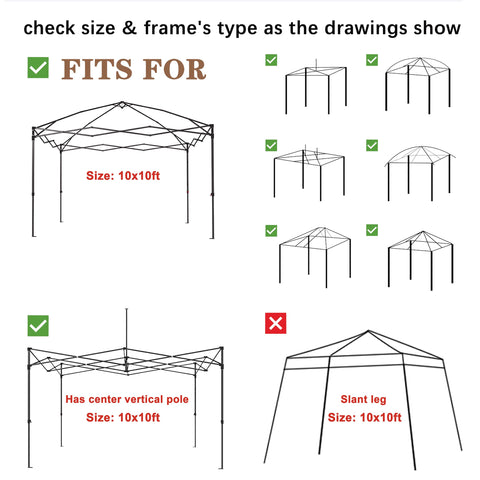 check size & frame's type as the drawings show

FITS FOR

Size: 10x10ft

Has center vertical pole
Size: 10x10ft

Slant leg
Size: 10x10ft