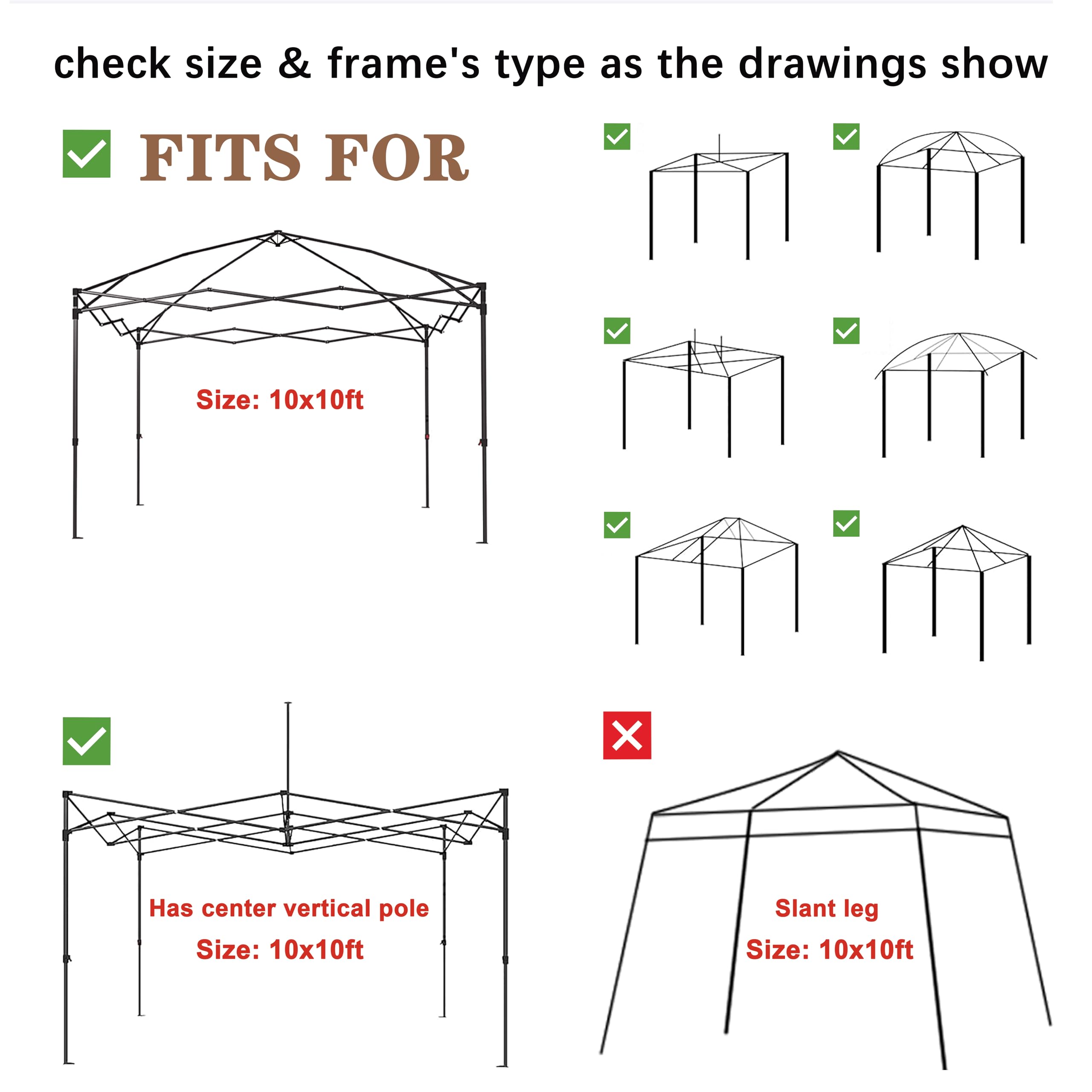 check size & frame's type as the drawings show

FITS FOR

Size: 10x10ft

Has center vertical pole

Size: 10x10ft

Slant leg

Size: 10x10ft