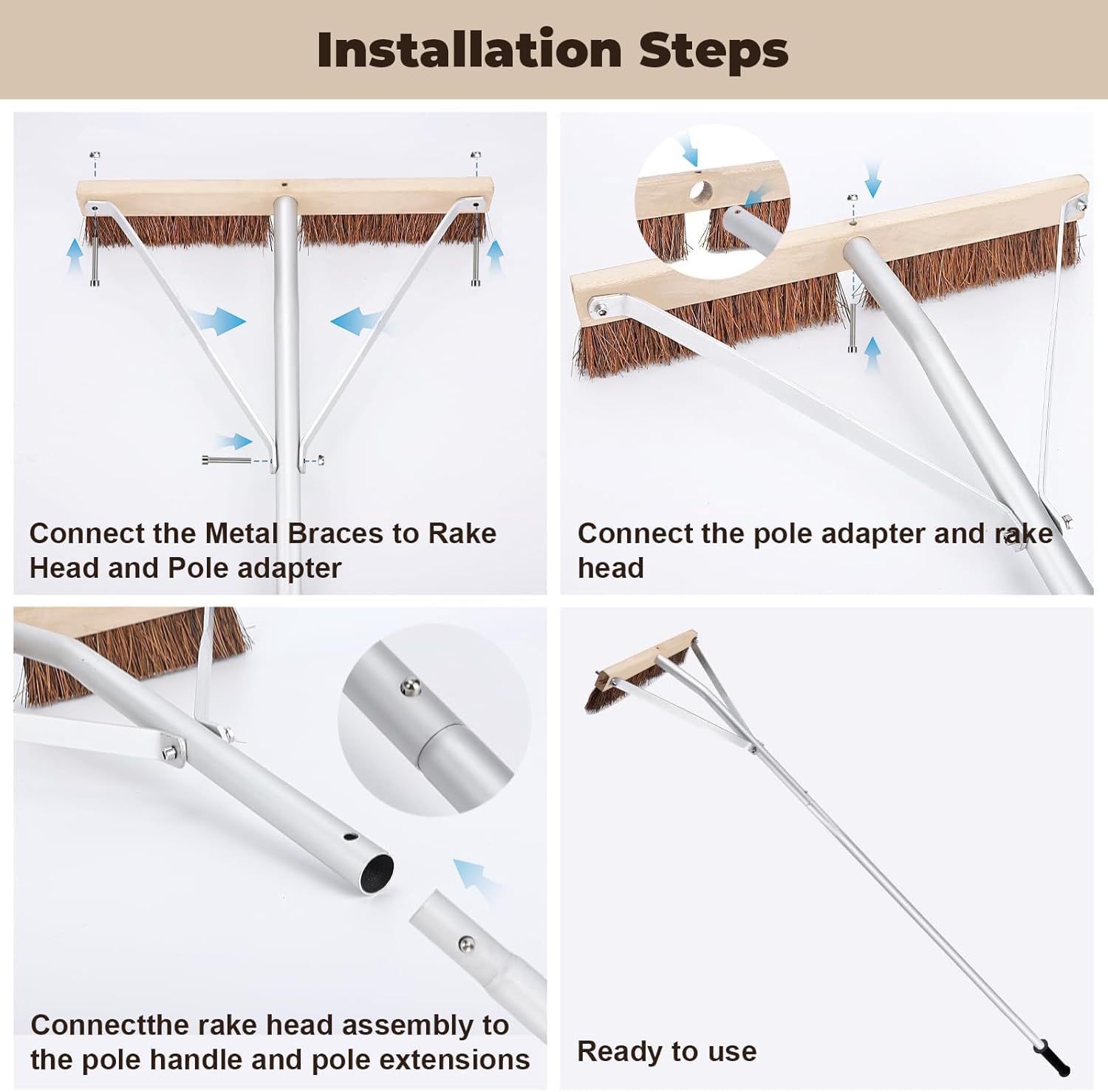 Installation Steps

Connect the Metal Braces to Rake Head and Pole adapter

Connect the pole adapter and rake head

Connectthe rake head assembly to the pole handle and pole extensions

Ready to use