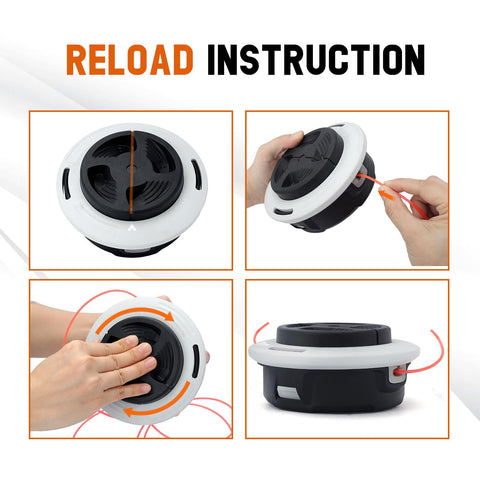 RELOAD INSTRUCTION