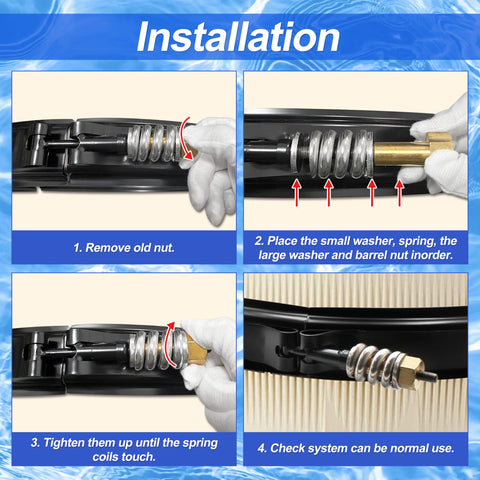 Installation

1. Remove old nut.

2. Place the small washer, spring, the large washer and barrel nut inorder.

3. Tighten them up until the spring coils touch.

4. Check system can be normal use.