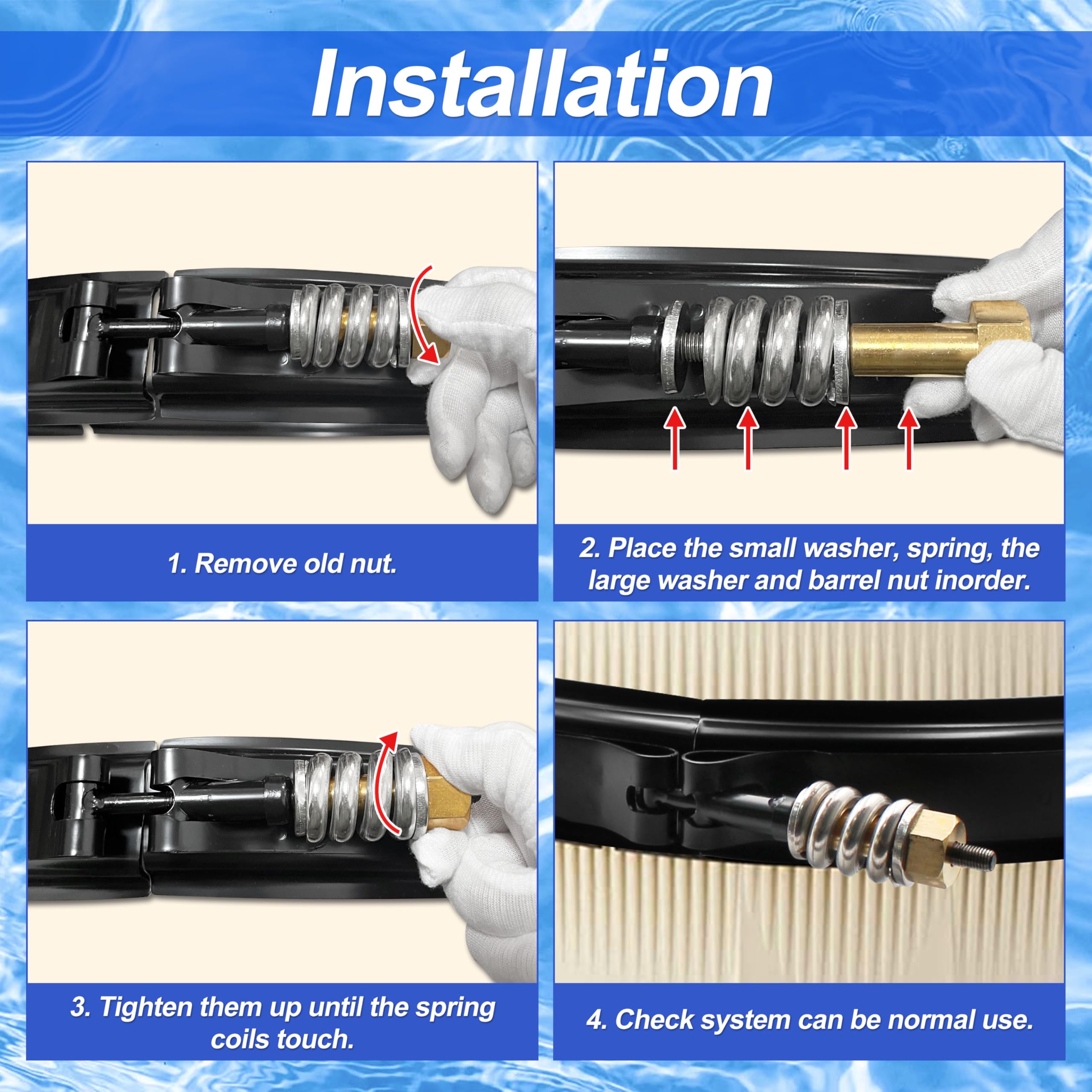 Installation

1. Remove old nut.

2. Place the small washer, spring, the large washer and barrel nut inorder.

3. Tighten them up until the spring coils touch.

4. Check system can be normal use.