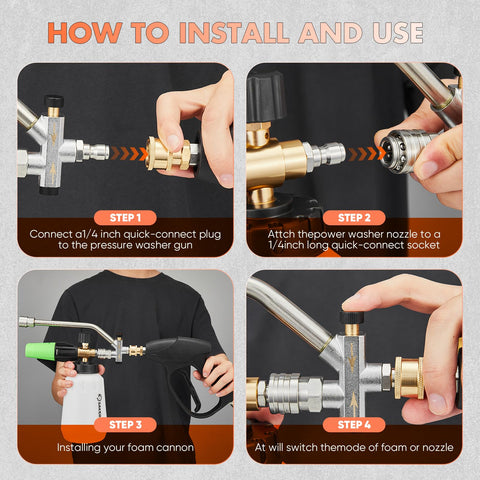 HOW TO INSTALL AND USE

STEP 1
Connect a1/4 inch quick-connect plug to the pressure washer gun

STEP 2
Attch thepower washer nozzle to a 1/4inch long quick-connect socket

STEP 3
Installing your foam cannon

STEP 4
At will switch themode of foam or nozzle