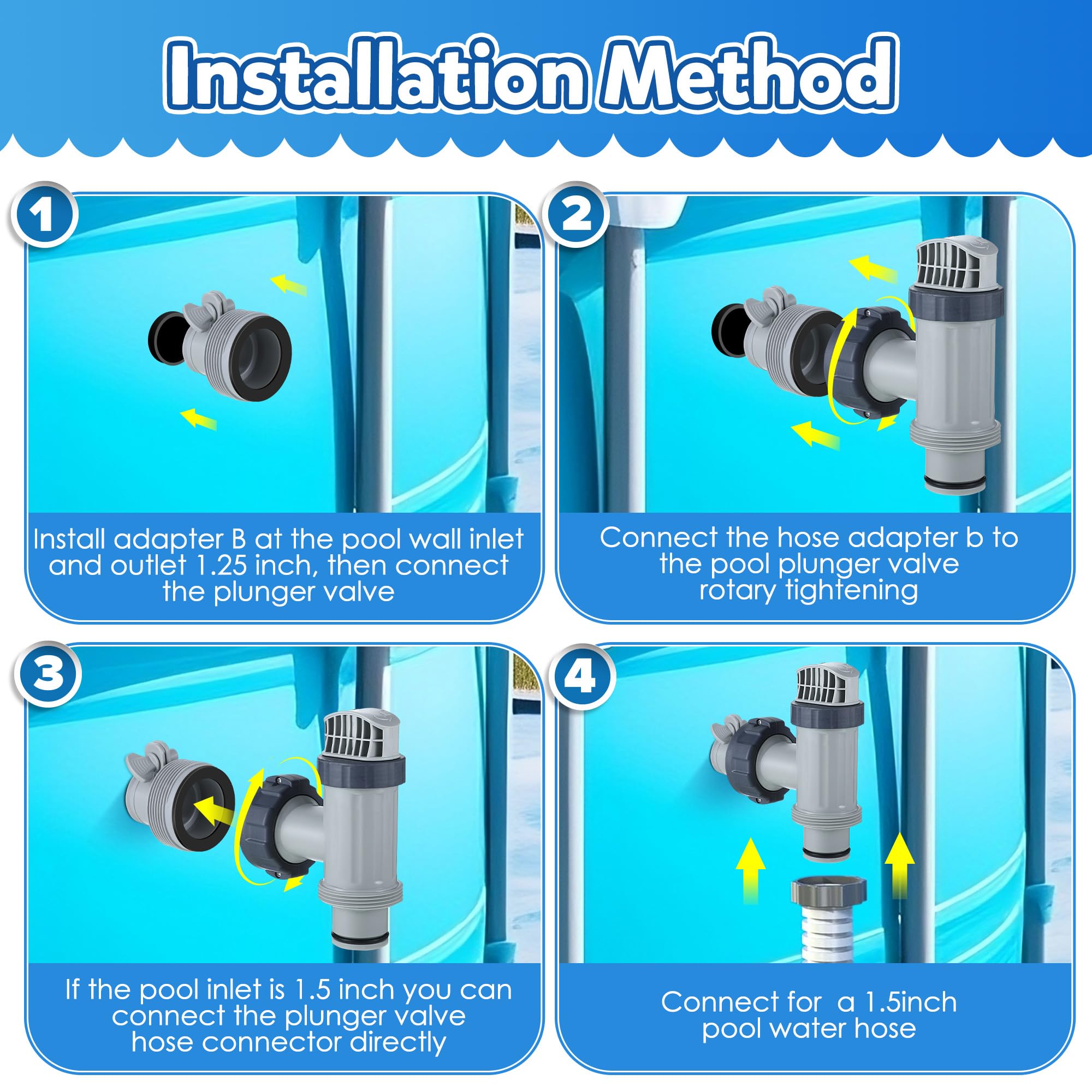 Installation Method

1

Install adapter B at the pool wall inlet and outlet 1.25 inch, then connect the plunger valve

2

Connect the hose adapter b to the pool plunger valve rotary tightening

3

If the pool inlet is 1.5 inch you can connect the plunger valve hose connector directly

4

Connect for a 1.5inch pool water hose