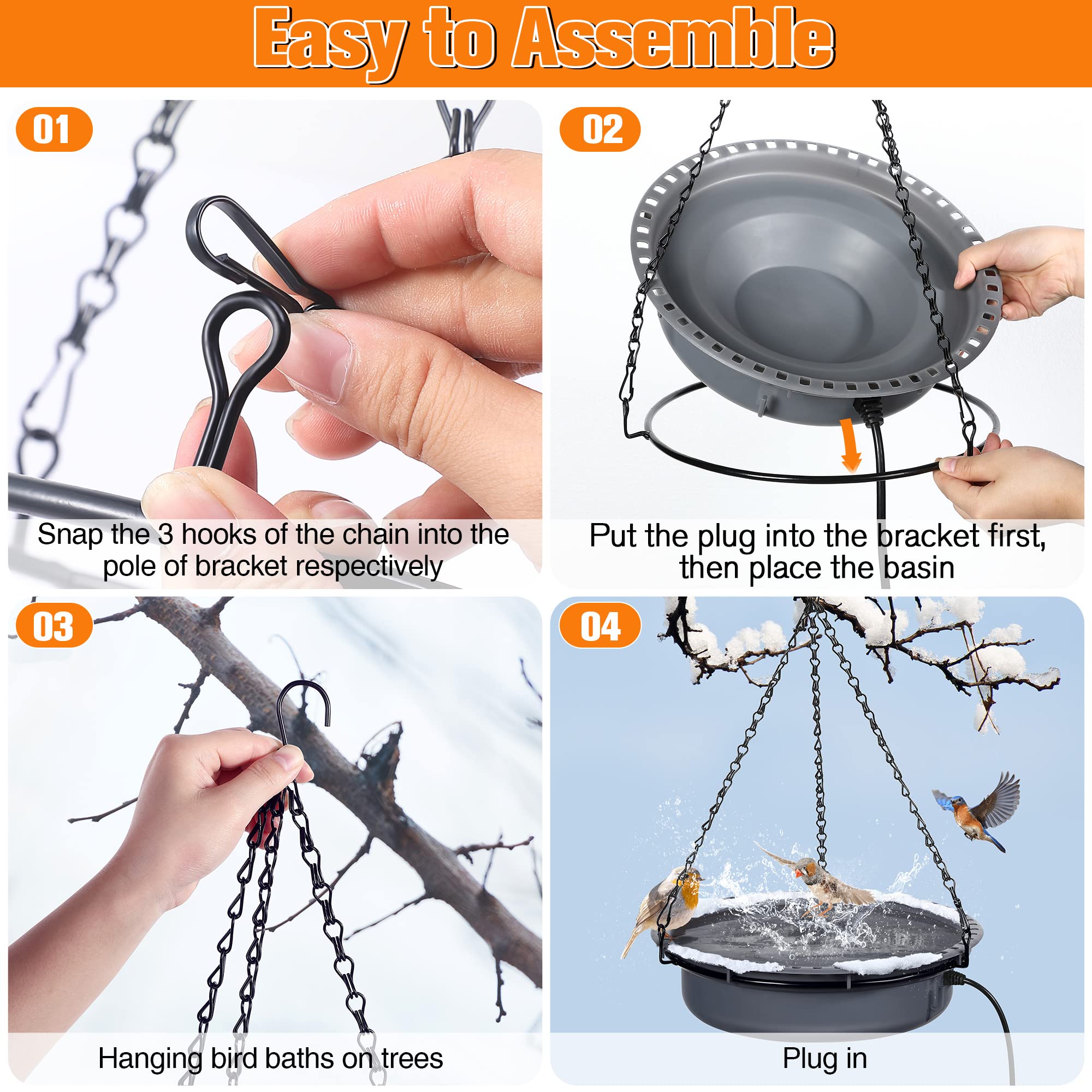 Easy to Assemble

01

Snap the 3 hooks of the chain into the pole of bracket respectively

02

Put the plug into the bracket first, then place the basin

03

Hanging bird baths on trees

04

Plug in