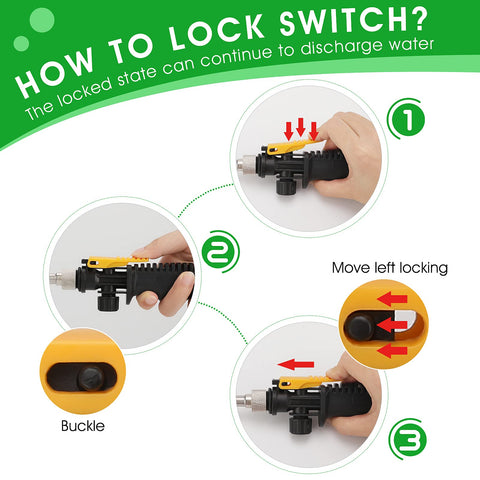 HOW TO LOCK SWITCH?
The locked state can continue to discharge water

1

2

Move left locking

Buckle

3