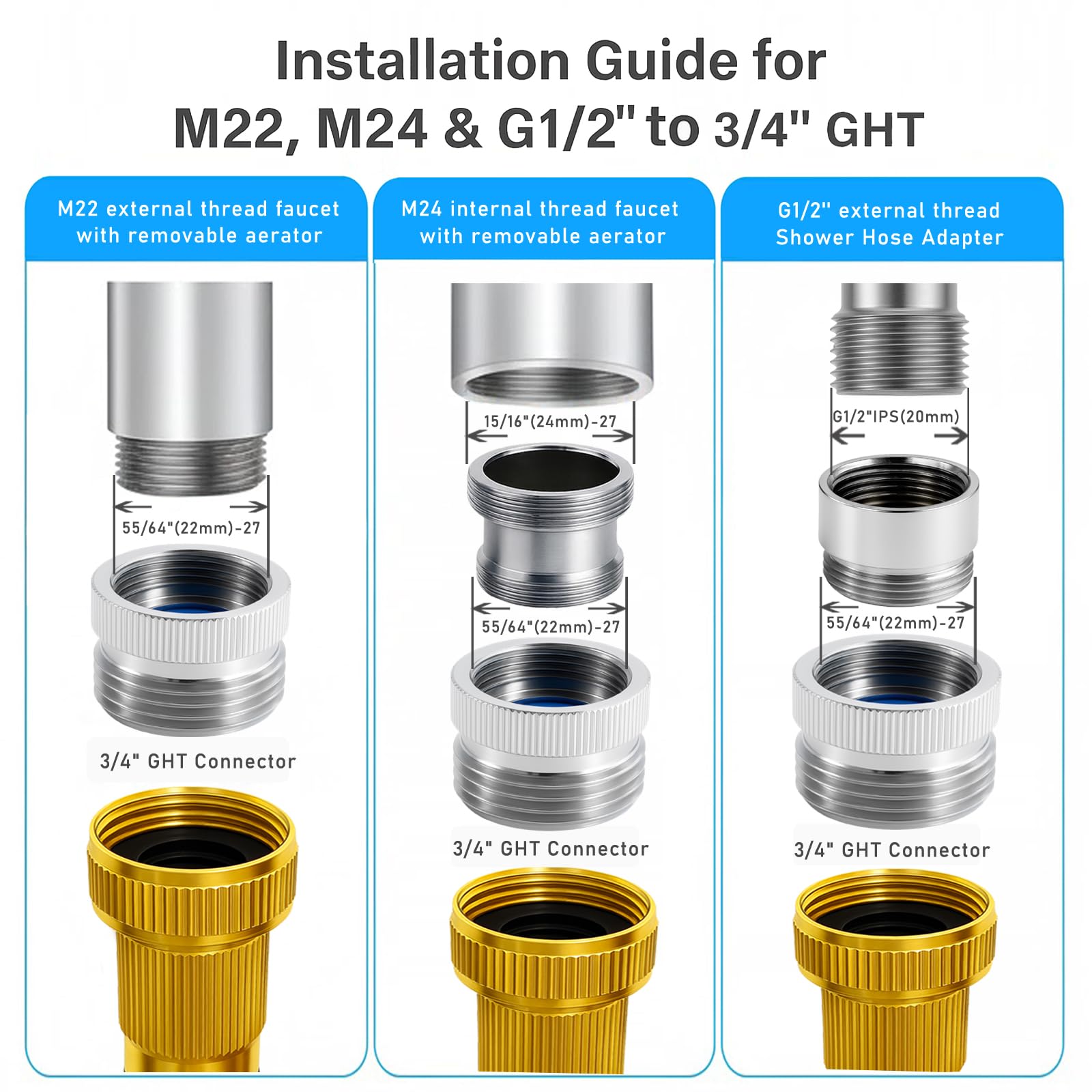 Installation Guide for
M22, M24 & G1/2" to 3/4" GHT

M22 external thread faucet with removable aerator

55/64"(22mm)-27

3/4" GHT Connector

M24 internal thread faucet with removable aerator

15/16"(24mm)-27

55/64"(22mm)-27

3/4" GHT Connector

G1/2" external thread Shower Hose Adapter

G1/2"IPS(20mm)

55/64"(22mm)-27

3/4" GHT Connector