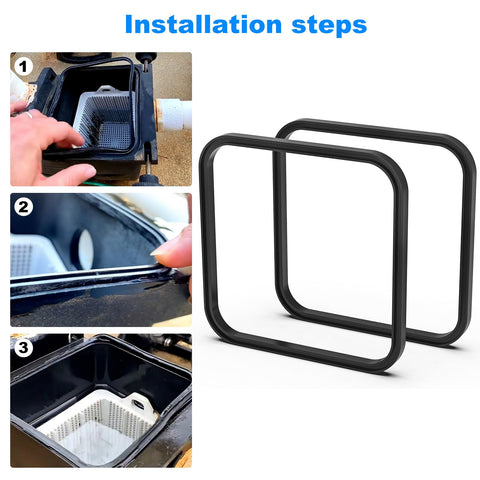 Installation steps

1

2

3