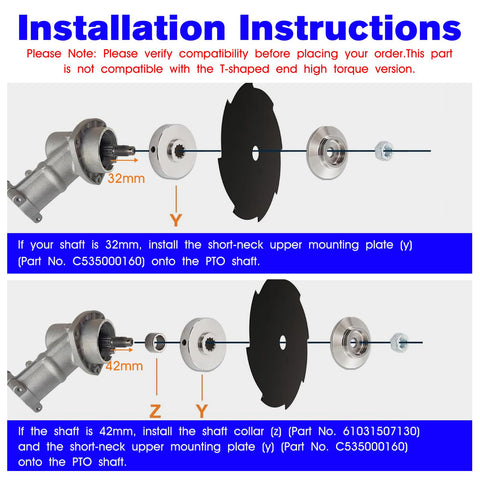 Installation Instructions

Please Note: Please verify compatibility before placing your order.This part is not compatible with the T-shaped end high torque version.

32mm

Y

If your shaft is 32mm, install the short-neck upper mounting plate (y) (Part No. C535000160) onto the PTO shaft.

42mm

Z

Y

If the shaft is 42mm, install the shaft collar (z) (Part No. 61031507130) and the short-neck upper mounting plate (y) (Part No. C535000160) onto the PTO shaft.