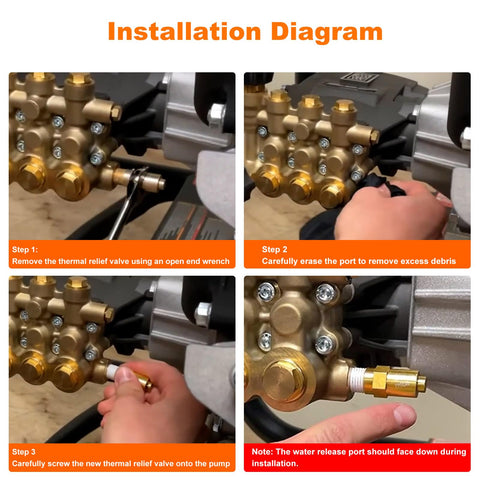 Installation Diagram

Step 1:
Remove the thermal relief valve using an open end wrench

Step 2
Carefully erase the port to remove excess debris

Step 3
Carefully screw the new thermal relief valve onto the pump

Note: The water release port should face down during installation.