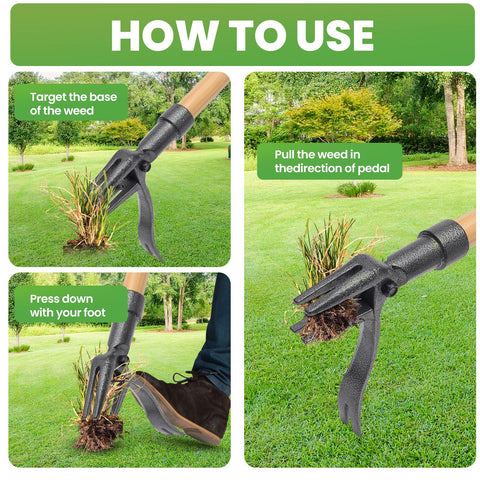 HOW TO USE

Target the base of the weed

Press down with your foot

Pull the weed in thedirection of pedal