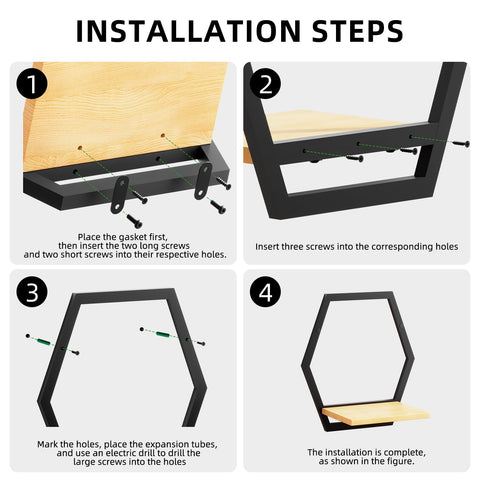 INSTALLATION STEPS

1

Place the gasket first, then insert the two long screws and two short screws into their respective holes.

2

Insert three screws into the corresponding holes

3

Mark the holes, place the expansion tubes, and use an electric drill to drill the large screws into the holes

4

The installation is complete, as shown in the figure.