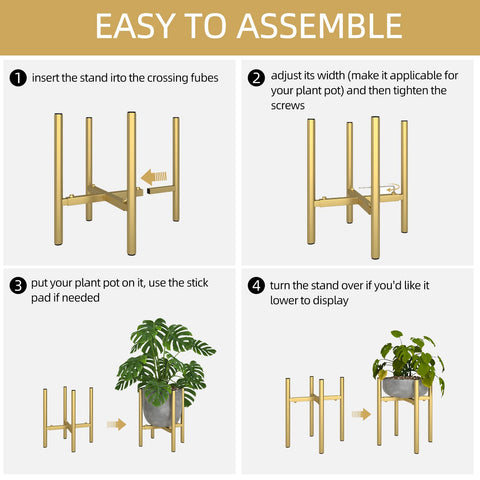 EASY TO ASSEMBLE

1 insert the stand irto the crossing fubes

2 adjust its width (make it applicable for your plant pot) and then tighten the screws

3 put your plant pot on it, use the stick pad if needed

4 turn the stand over if you'd like it lower to display