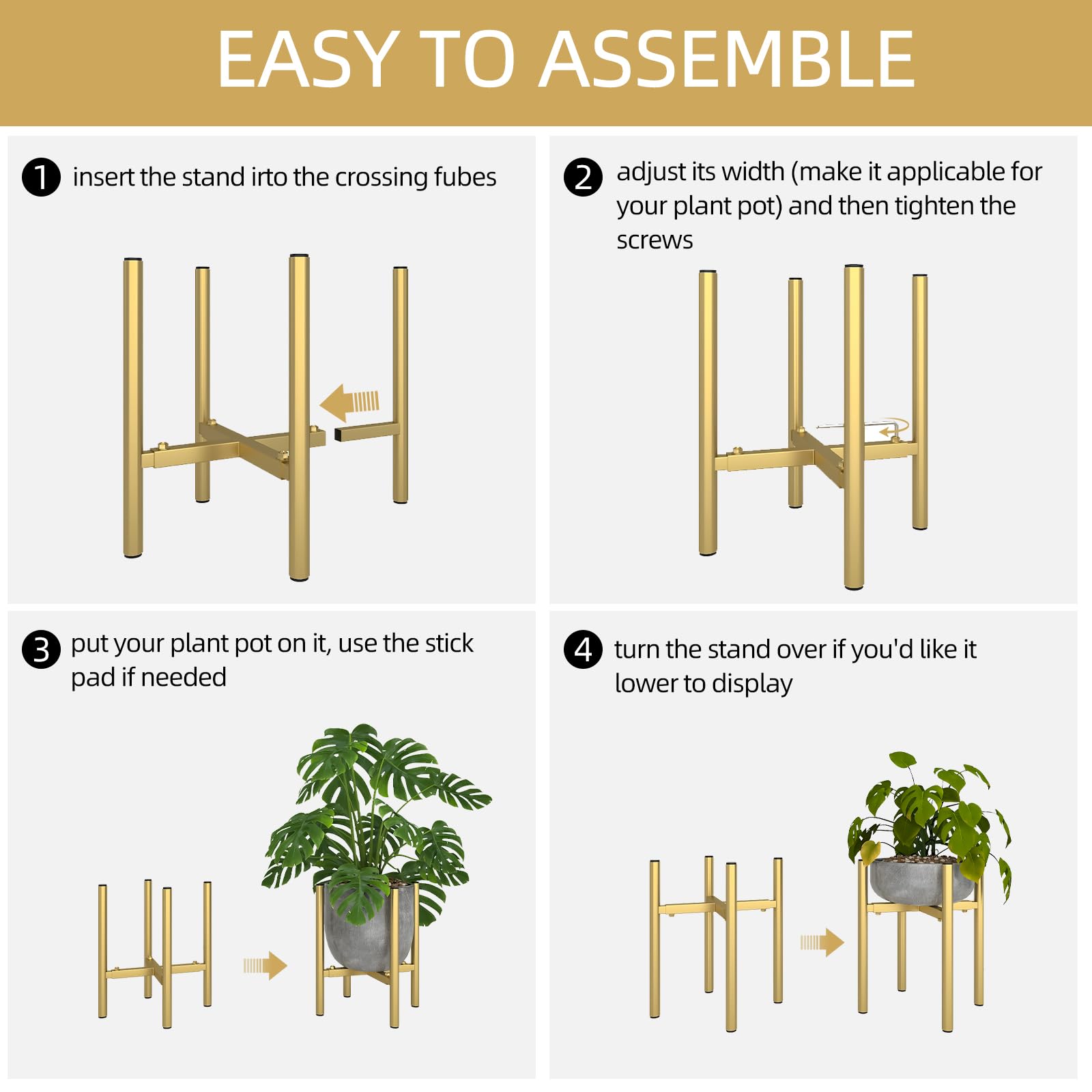 EASY TO ASSEMBLE

1 insert the stand irto the crossing fubes

2 adjust its width (make it applicable for your plant pot) and then tighten the screws

3 put your plant pot on it, use the stick pad if needed

4 turn the stand over if you'd like it lower to display