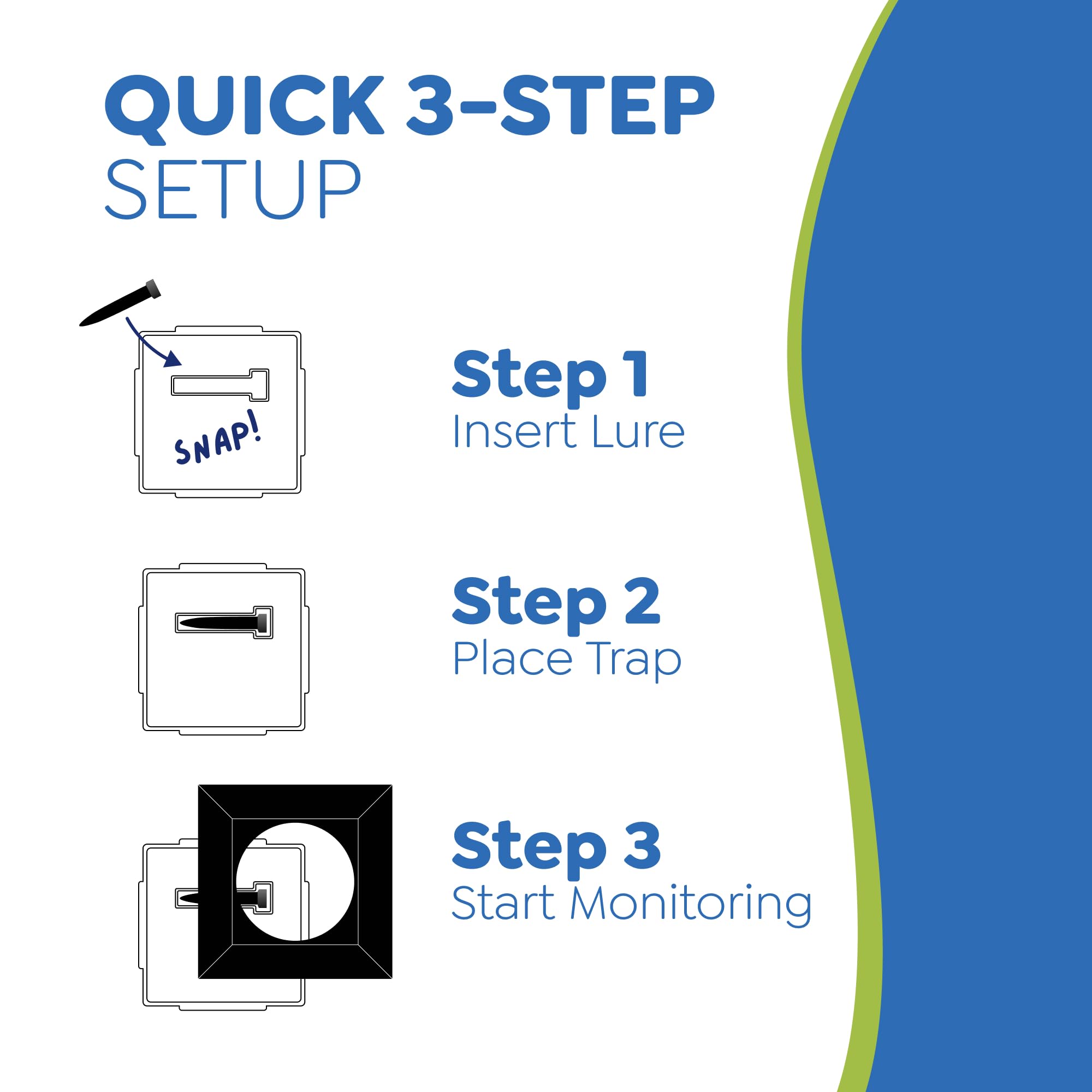 QUICK 3-STEP SETUP

SNAP!

Step 1
Insert Lure

Step 2
Place Trap

Step 3
Start Monitoring