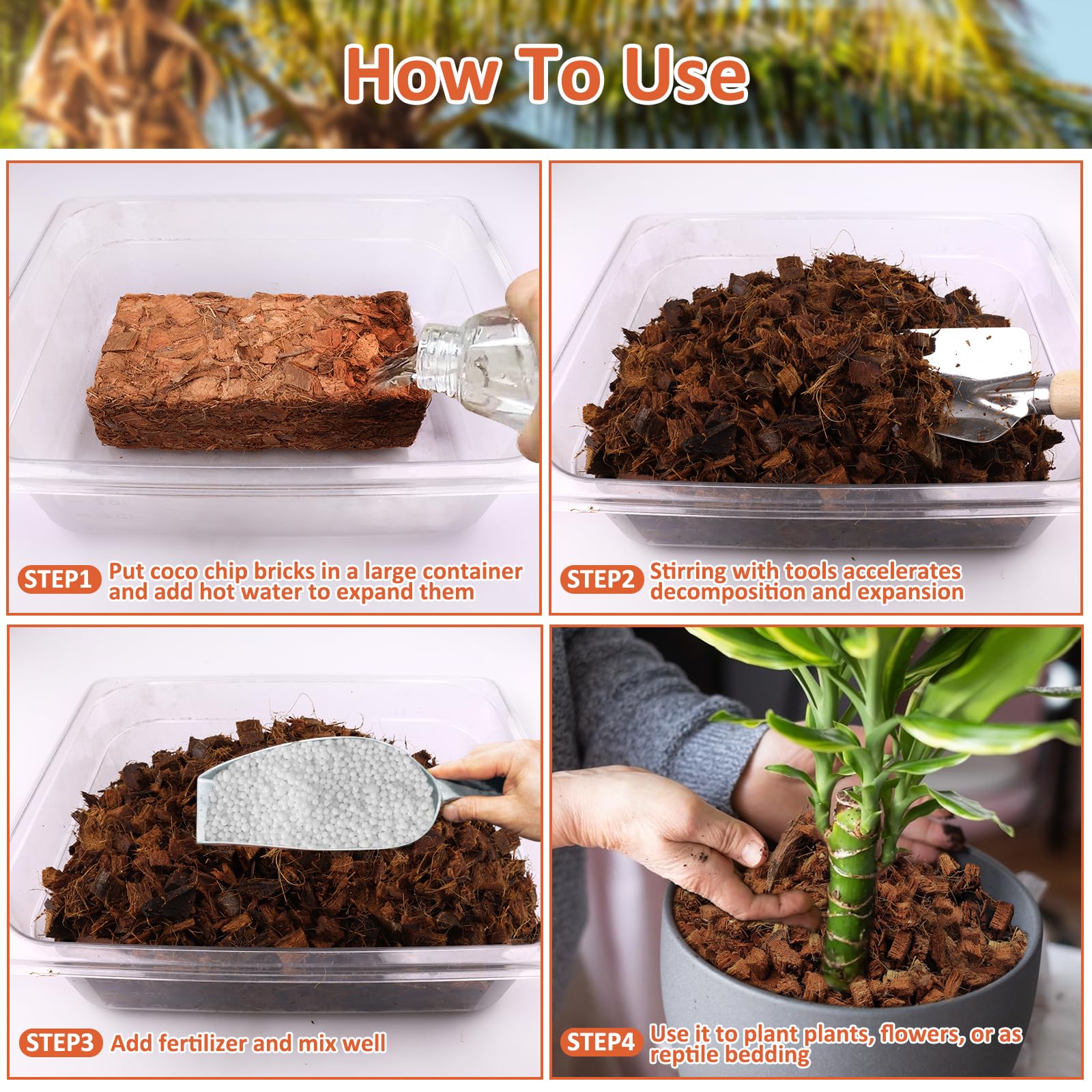 How To Use

STEP1 Put coco chip bricks in a large container and add hot water to expand them

STEP2 Stirring with tools accelerates decomposition and expansion

STEP3 Add fertilizer and mix well

STEP4 Use it to plant plants, flowers, or as reptile bedding