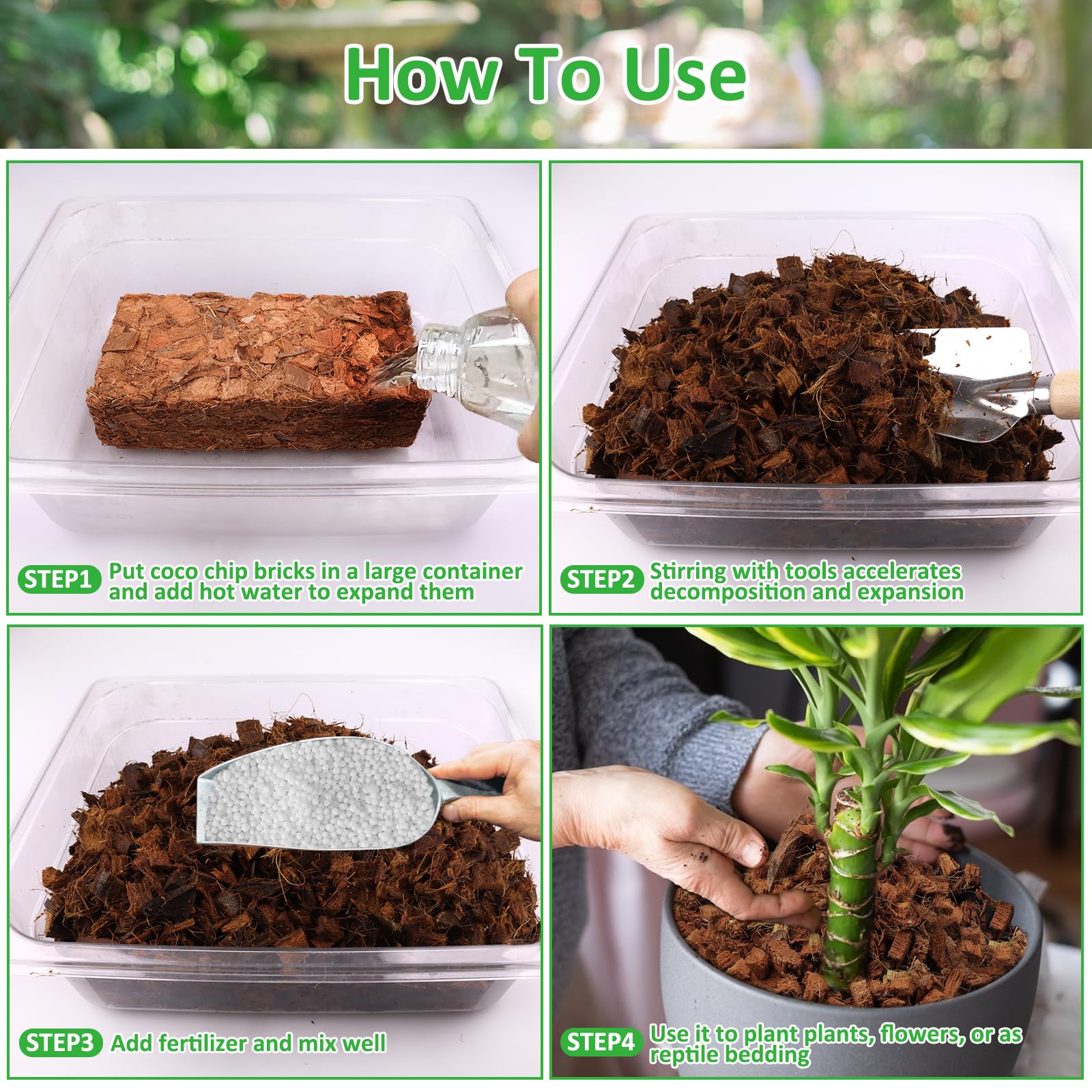 How To Use

STEP1 Put coco chip bricks in a large container and add hot water to expand them

STEP2 Stirring with tools accelerates decomposition and expansion

STEP3 Add fertilizer and mix well

STEP4 Use it to plant plants, flowers, or as reptile bedding