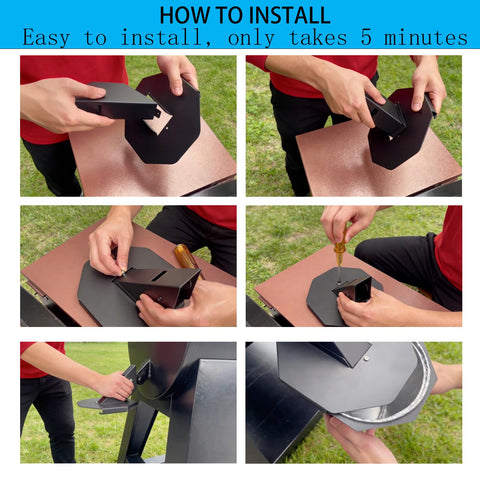 HOW TO INSTALL
Easy to install, only takes 5 minutes