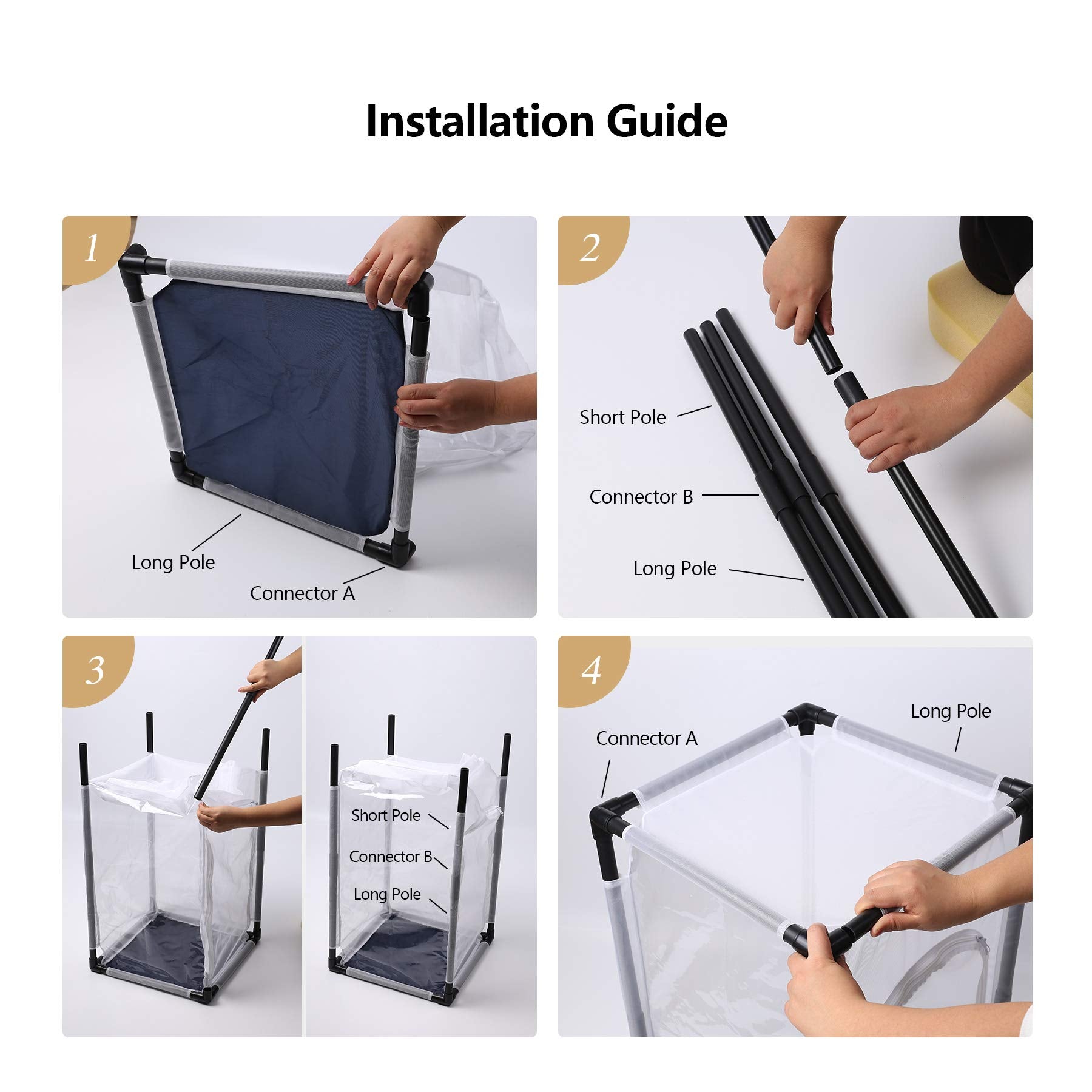 Installation Guide

1

Long Pole

Connector A

2

Short Pole

Connector B

Long Pole

3

Short Pole

Connector B

Long Pole

4

Connector A

Long Pole