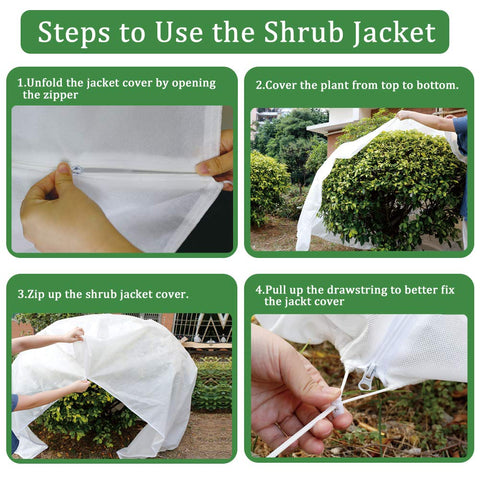 Steps to Use the Shrub Jacket

1.Unfold the jacket cover by opening the zipper

2.Cover the plant from top to bottom.

3.Zip up the shrub jacket cover.

4.Pull up the drawstring to better fix the jackt cover