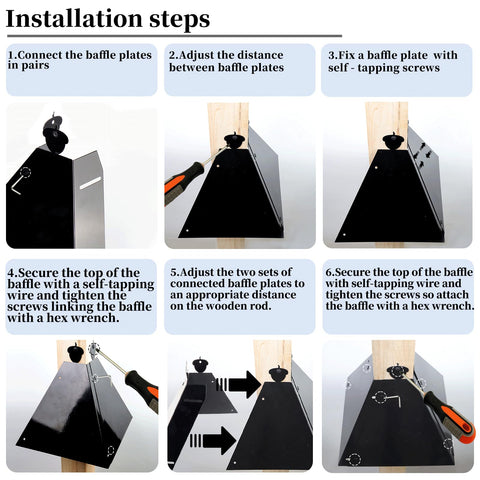 Installation steps

1.Connect the baffle plates in pairs

2.Adjust the distance between baffle plates

3.Fix a baffle plate with self - tapping screws

4.Secure the top of the baffle with a self-tapping wire and tighten the screws linking the baffle with a hex wrench.

5.Adjust the two sets of connected baffle plates to an appropriate distance on the wooden rod.

6.Secure the top of the baffle with self-tapping wire and tighten the screws so attach the baffle with a hex wrench.