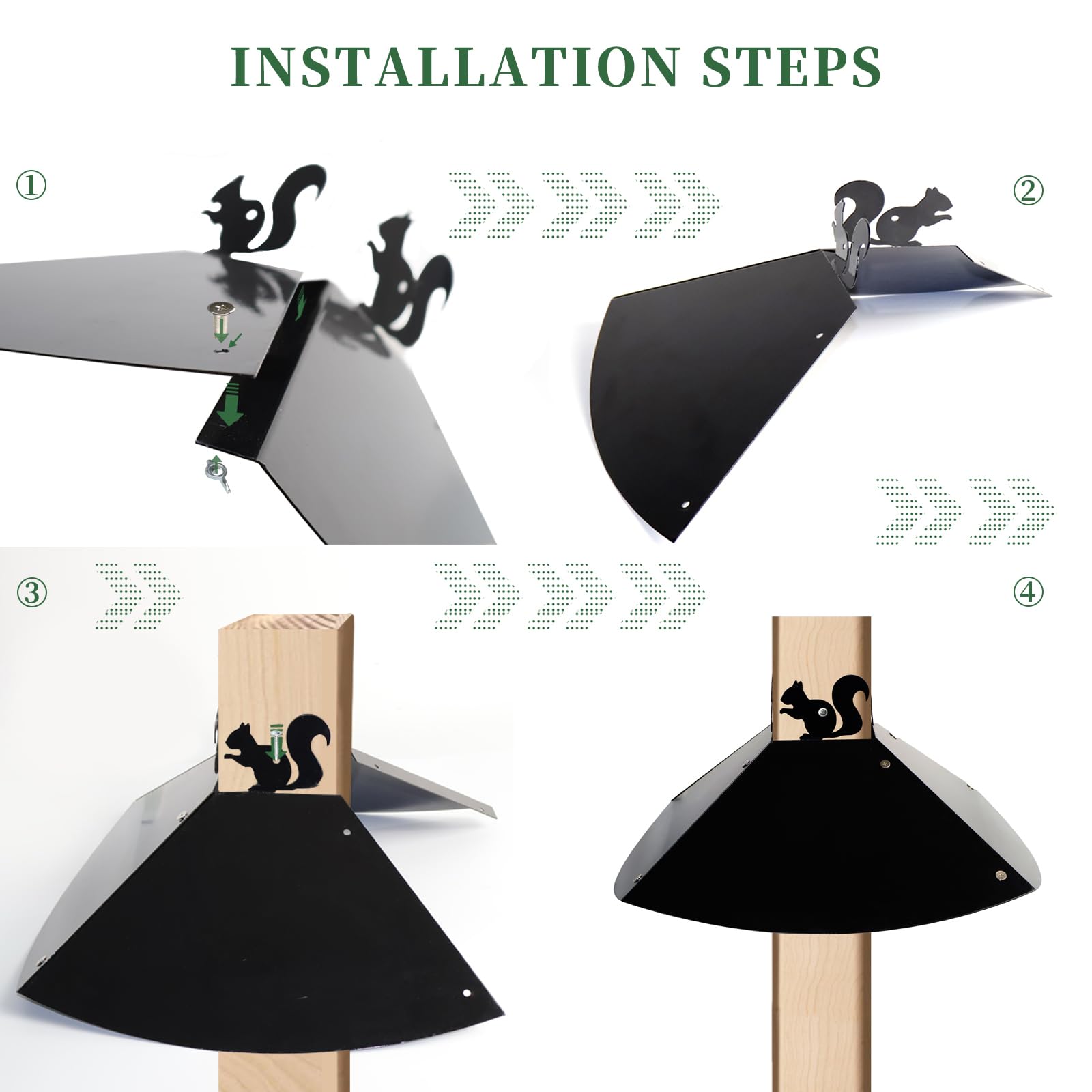 INSTALLATION STEPS

①

②

③

④