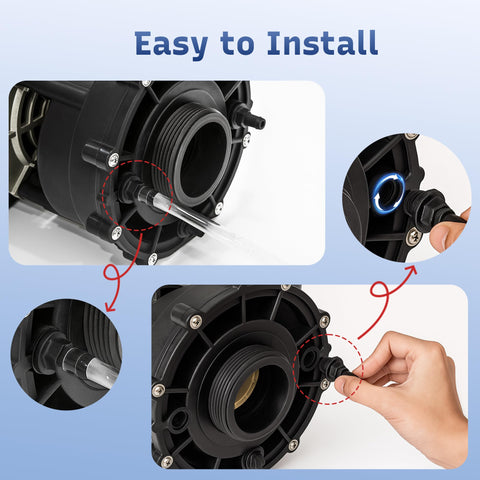 Easy to Install