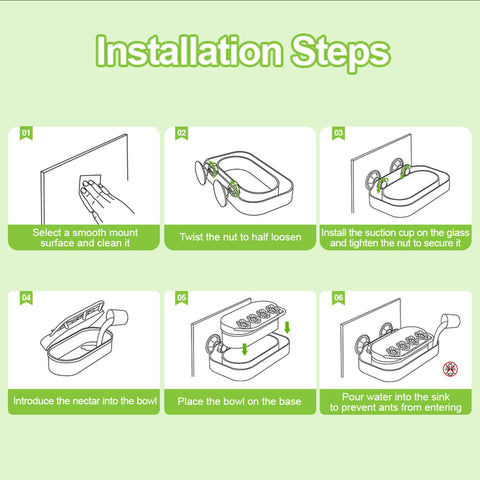 Installation Steps

01

Select a smooth mount surface and clean it

02

Twist the nut to half loosen

03

Install the suction cup on the glass and tighten the nut to secure it

04

Introduce the nectar into the bowl

05

Place the bowl on the base

06

Pour water into the sink to prevent ants from entering