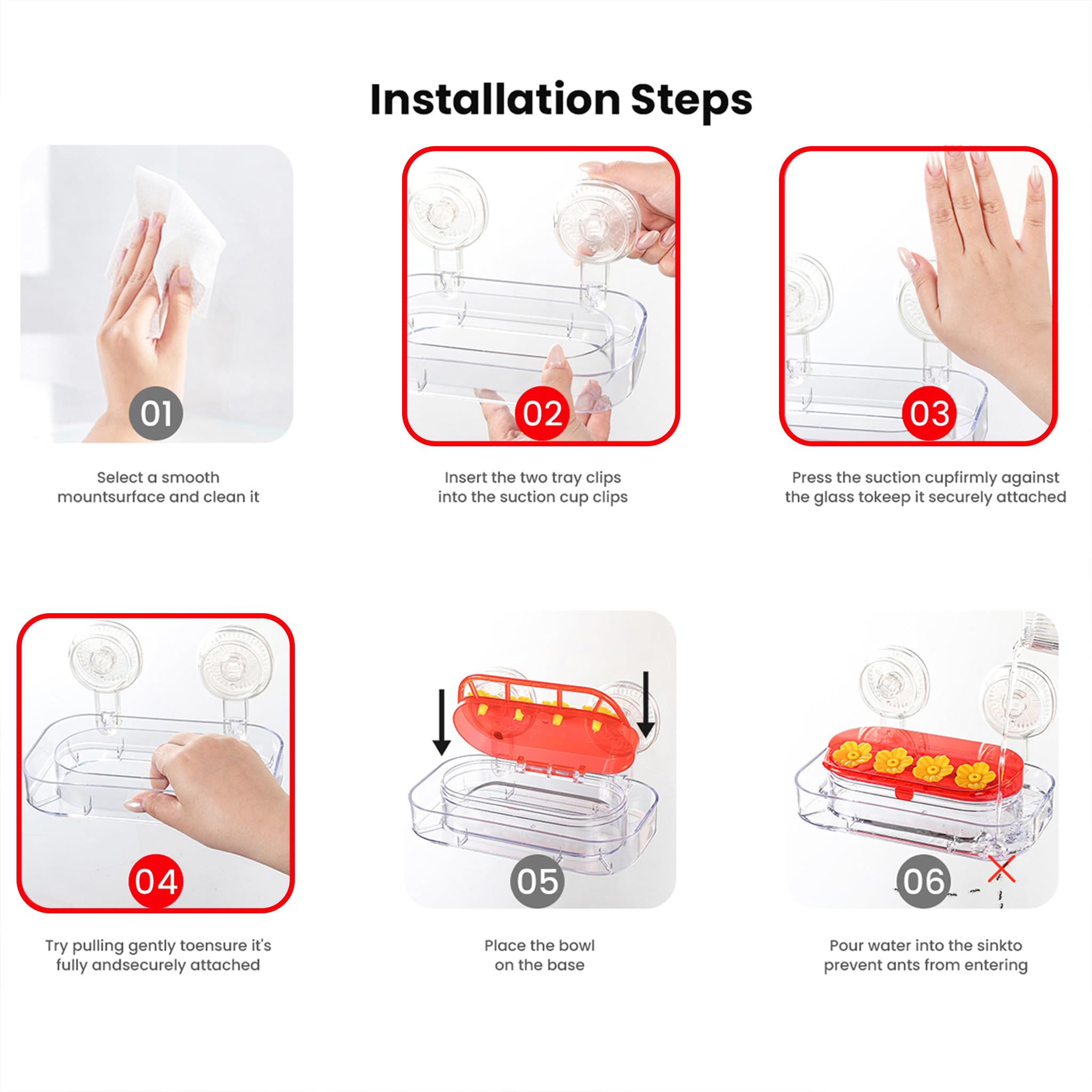 Installation Steps

01

Select a smooth mountsurface and clean it

02

Insert the two tray clips into the suction cup clips

03

Press the suction cupfirmly against the glass tokeep it securely attached

04

Try pulling gently toensure it's fully andsecurely attached

05

Place the bowl on the base

06

Pour water into the sinkto prevent ants from entering