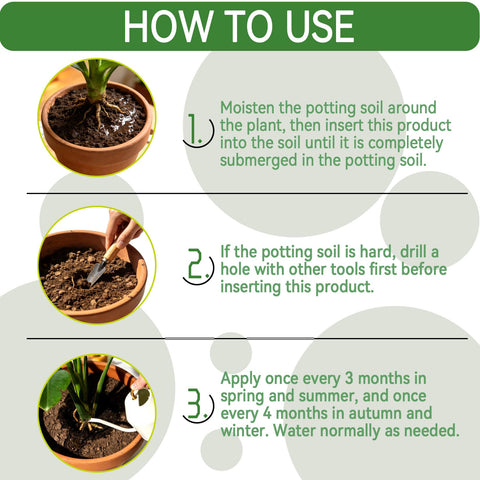 HOW TO USE

1. Moisten the potting soil around the plant, then insert this product into the soil until it is completely submerged in the potting soil.

2. If the potting soil is hard, drill a hole with other tools first before inserting this product.

3. Apply once every 3 months in spring and summer, and once every 4 months in autumn and winter. Water normally as needed.