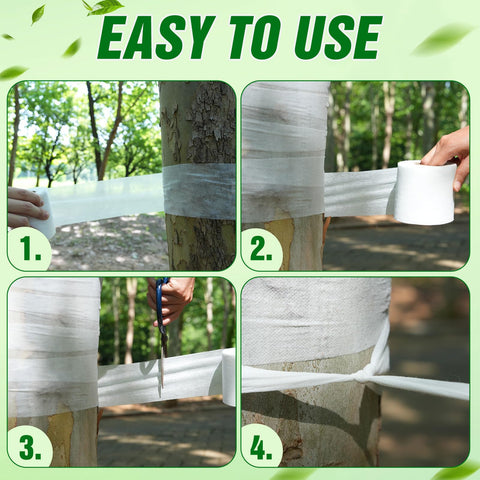 EASY TO USE

1.

2.

3.

4.