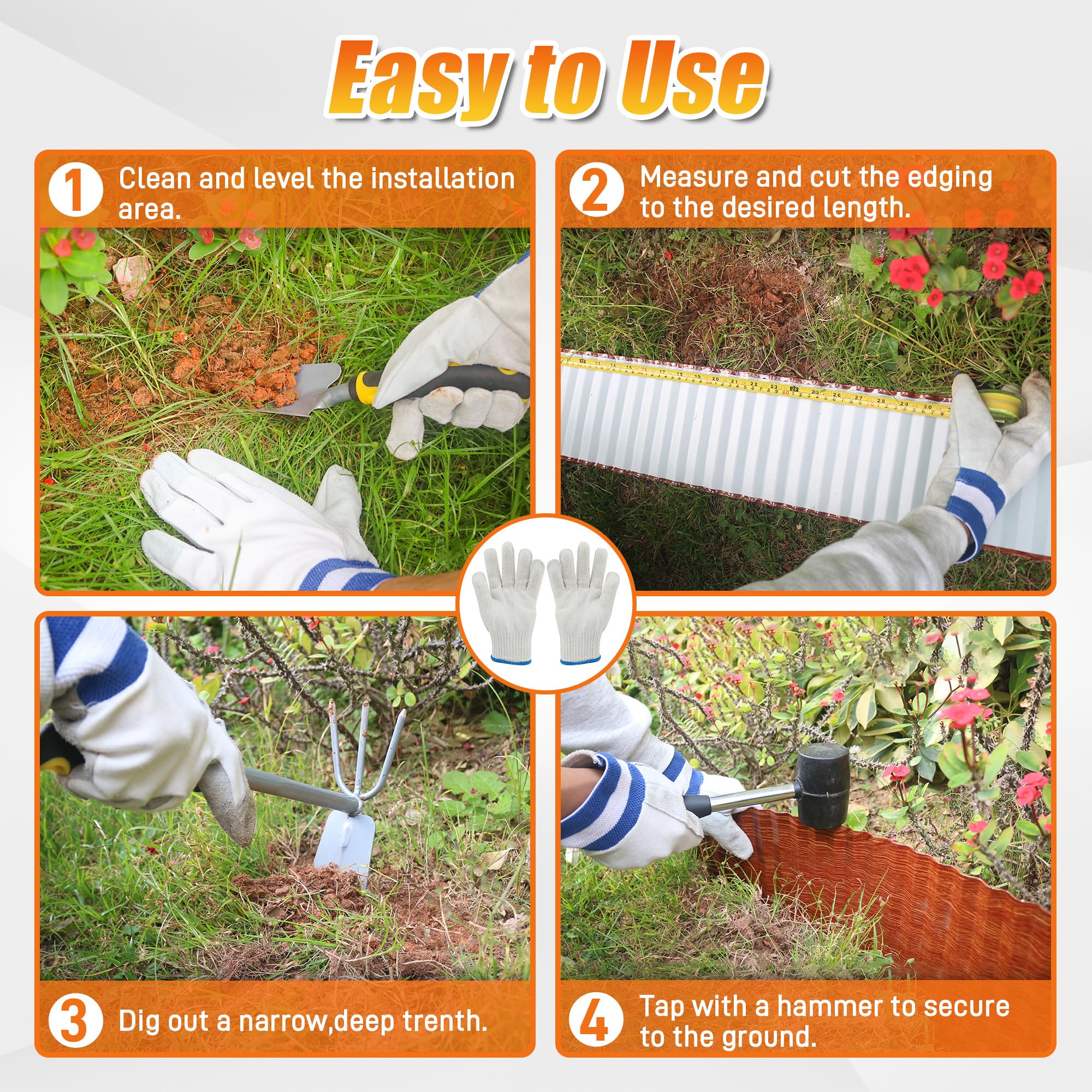 Easy to Use

1 Clean and level the installation area.

2 Measure and cut the edging to the desired length.

3 Dig out a narrow,deep trenth.

4 Tap with a hammer to secure to the ground.