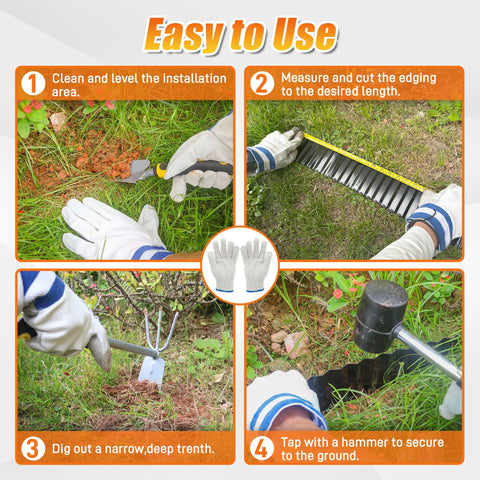 Easy to Use

1 Clean and level the installation area.

2 Measure and cut the edging to the desired length.

3 Dig out a narrow,deep trenth.

4 Tap with a hammer to secure to the ground.