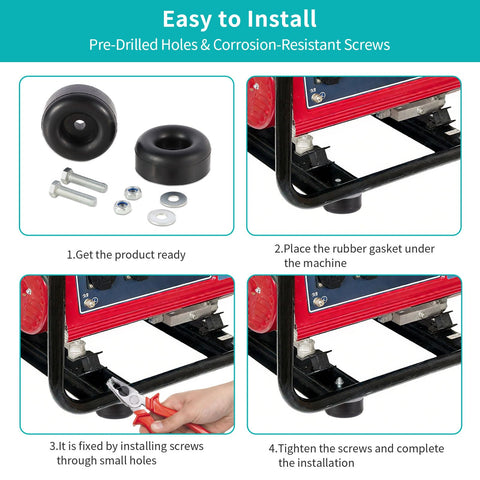 Easy to Install

Pre-Drilled Holes & Corrosion-Resistant Screws

1.Get the product ready

2.Place the rubber gasket under the machine

3.It is fixed by installing screws through small holes

4.Tighten the screws and complete the installation