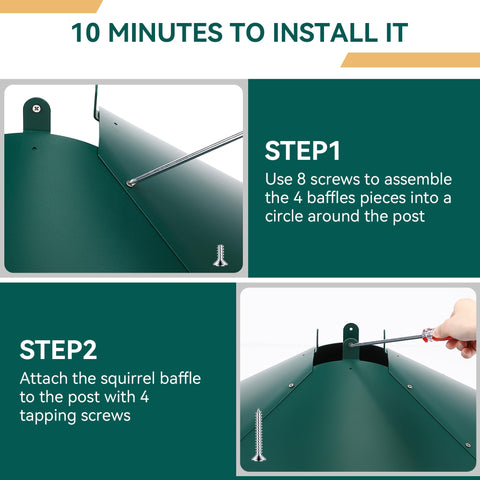 10 MINUTES TO INSTALL IT

STEP1

Use 8 screws to assemble the 4 baffles pieces into a circle around the post

STEP2

Attach the squirrel baffle to the post with 4 tapping screws