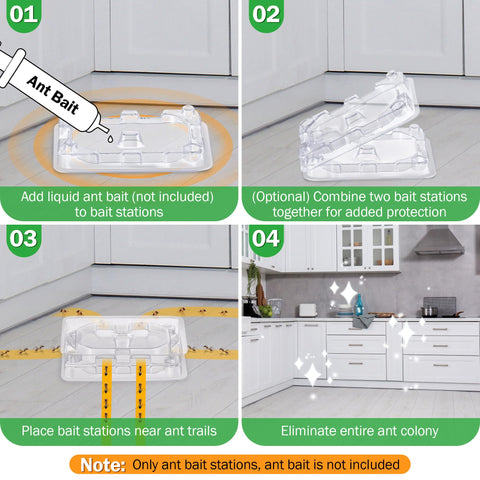 01

Ant Bait

Add liquid ant bait (not included) to bait stations

02

(Optional) Combine two bait stations together for added protection

03

Place bait stations near ant trails

04

Eliminate entire ant colony

Note: Only ant bait stations, ant bait is not included