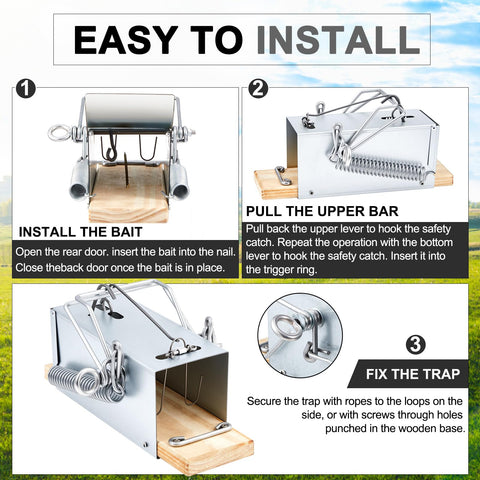 EASY TO INSTALL

1

INSTALL THE BAIT

Open the rear door. insert the bait into the nail. Close theback door once the bait is in place.

2

PULL THE UPPER BAR

Pull back the upper lever to hook the safety catch. Repeat the operation with the bottom lever to hook the safety catch. Insert it into the trigger ring.

3

FIX THE TRAP

Secure the trap with ropes to the loops on the side, or with screws through holes punched in the wooden base.