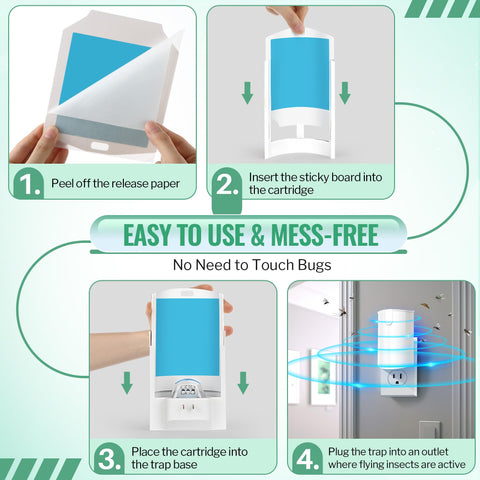 1. Peel off the release paper

2. Insert the sticky board into the cartridge

EASY TO USE & MESS-FREE

No Need to Touch Bugs

3. Place the cartridge into the trap base

4. Plug the trap into an outlet where flying insects are active