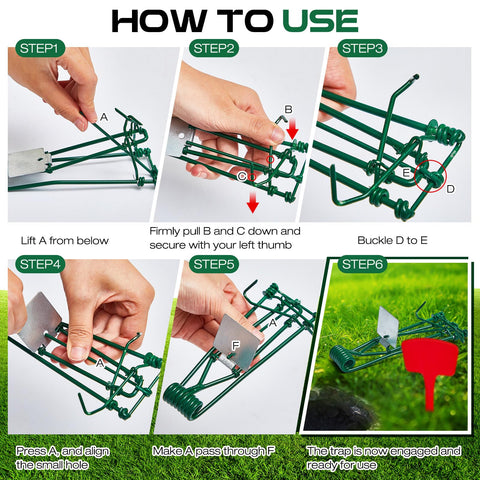 HOW TO USE

STEP1

A

Lift A from below

STEP2

B

C

Firmly pull B and C down and secure with your left thumb

STEP3

E

D

Buckle D to E

STEP4

A

Press A, and align the small hole

STEP5

A

F

Make A pass through F

STEP6

The trap is now engaged and ready for use