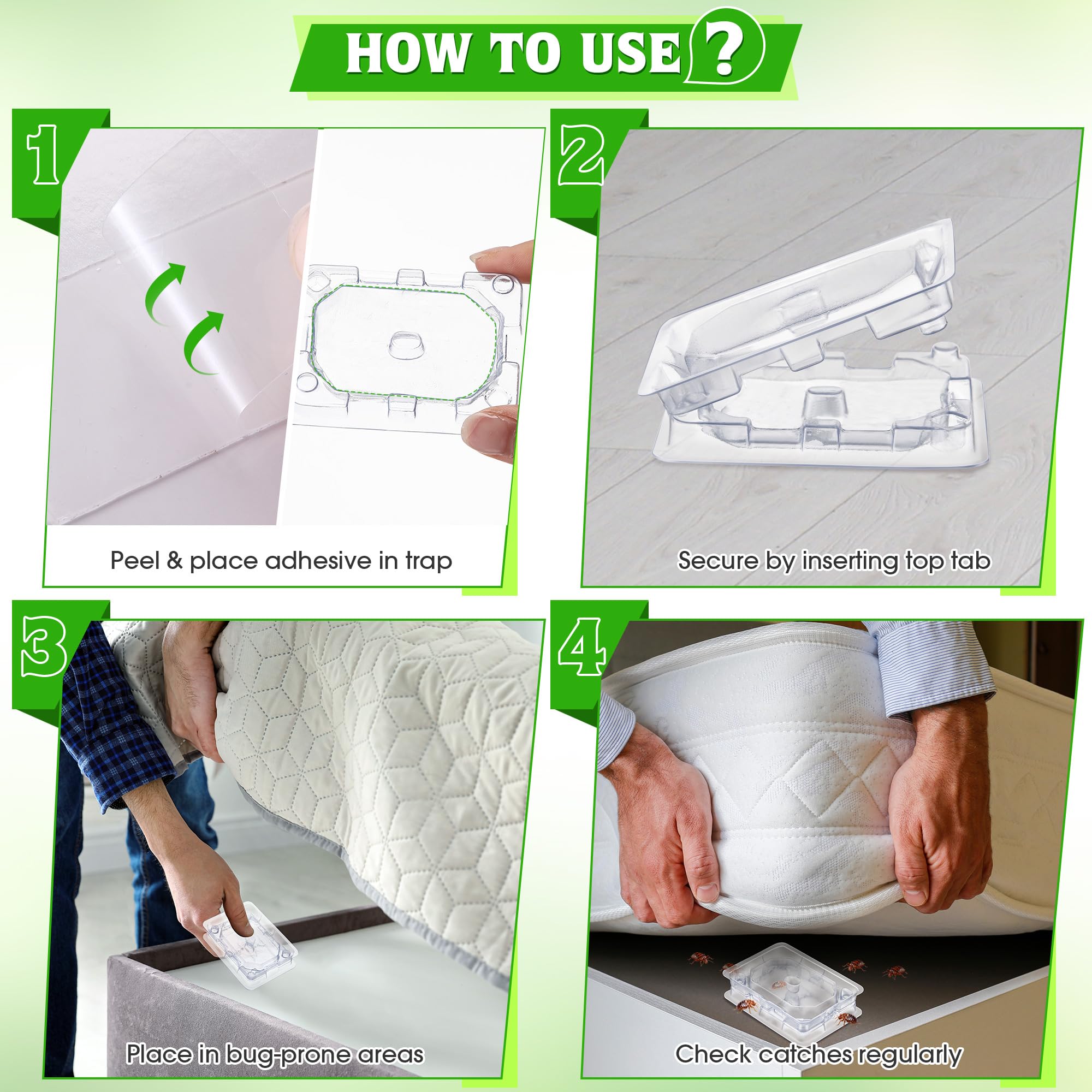 HOW TO USE ?

1

Peel & place adhesive in trap

2

Secure by inserting top tab

3

Place in bug-prone areas

4

Check catches regularly